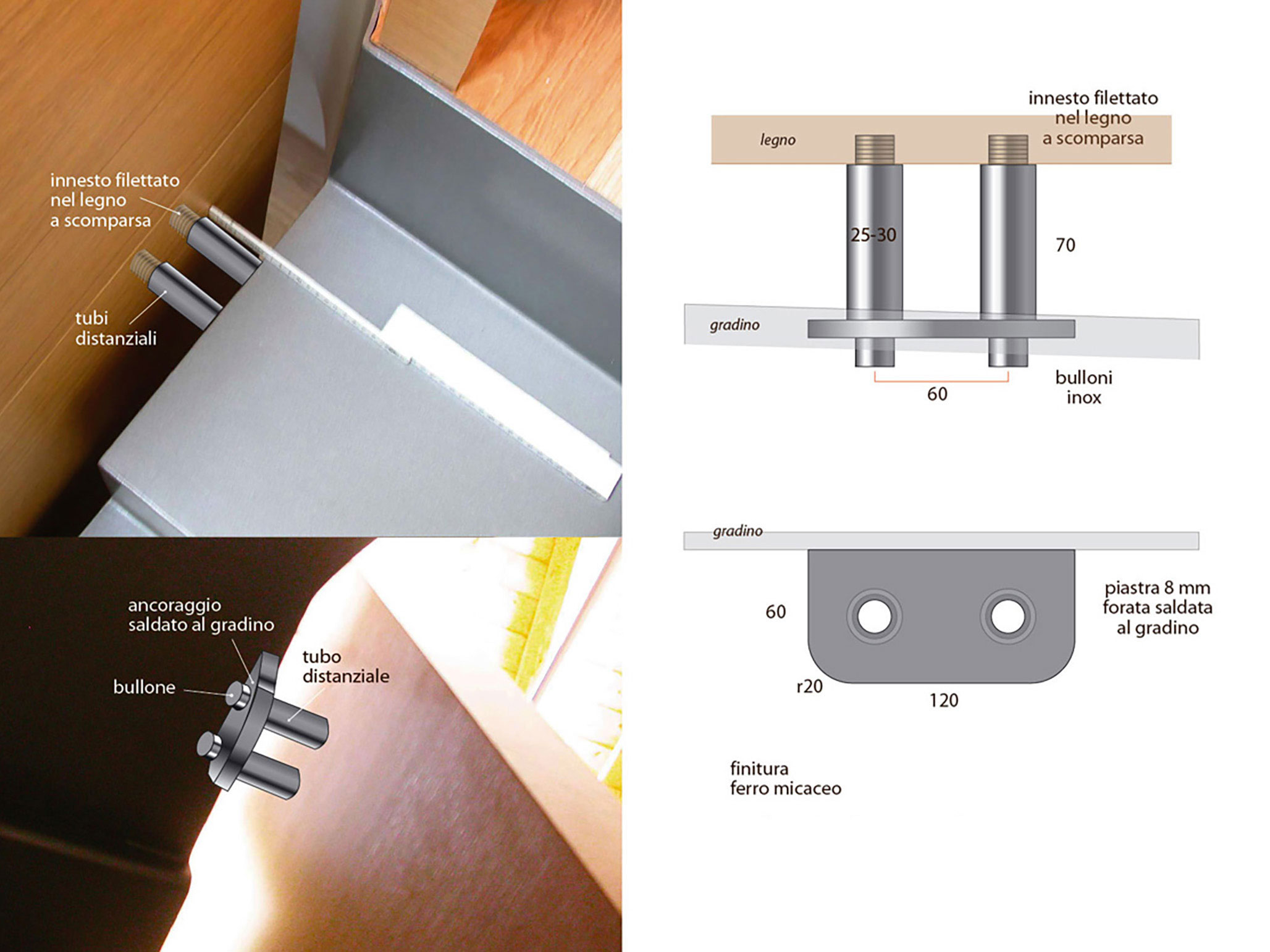 innesto filettato
nel legno
a scomparsa

tubi
distanziali

ancoraggio
saldato al gradino

bullone

tubo
distanziale

innesto filettato
nel legno
a scomparsa

legno

25-30

70

gradino

60

bulloni
inox

gradino

60

piastra 8 mm
forata saldata
al gradino

r20

120

finitura
ferro micaceo